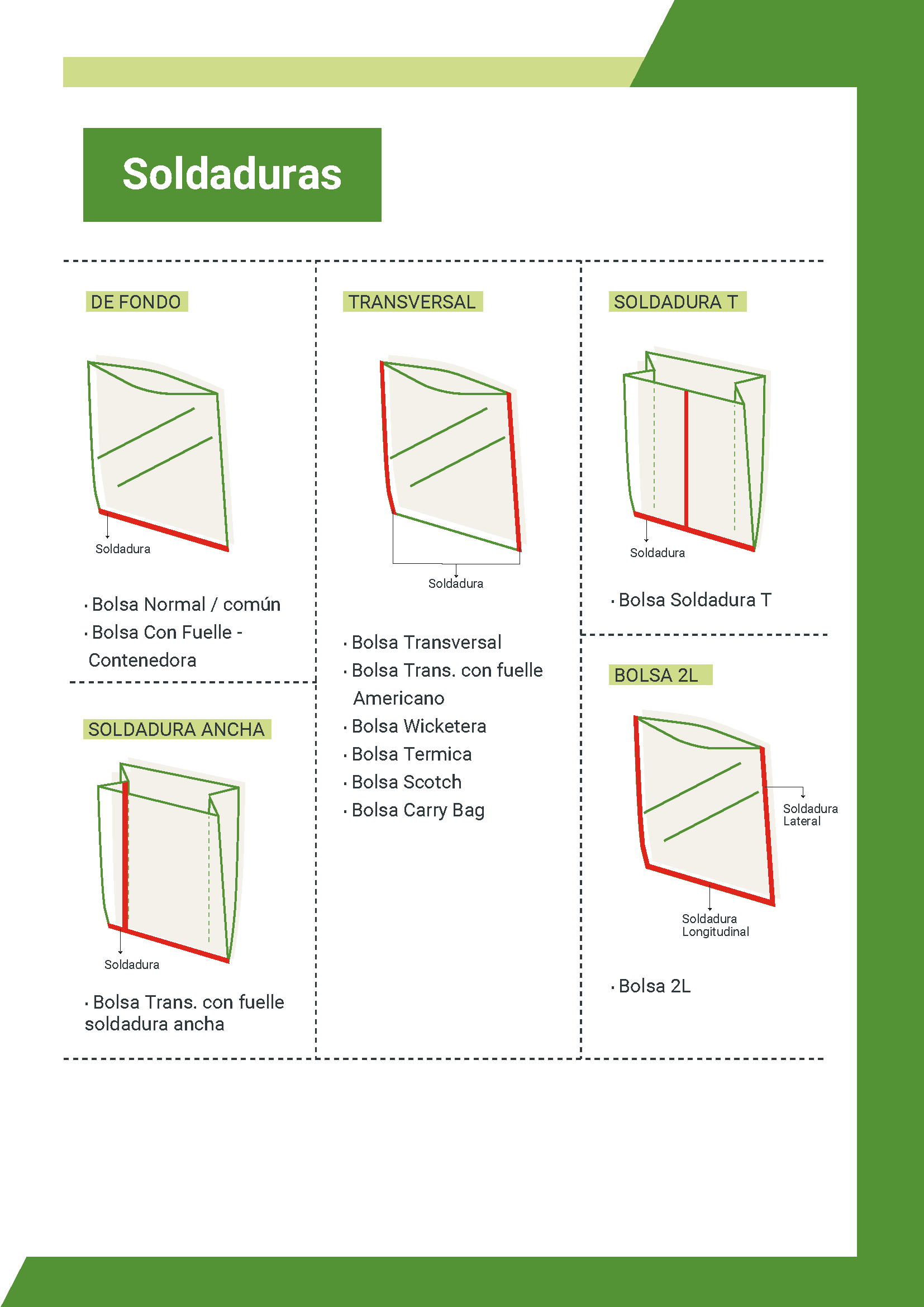 Soldaduras

DE FONDO

Soldadura

· Bolsa Normal / común
· Bolsa Con Fuelle - Contenedora

SOLDADURA ANCHA

Soldadura

· Bolsa Trans. con fuelle soldadura ancha

TRANSVERSAL

Soldadura

· Bolsa Transversal
· Bolsa Trans. con fuelle Americano
· Bolsa Wicketera
· Bolsa Termica
· Bolsa Scotch
· Bolsa Carry Bag

SOLDADURA T

Soldadura

· Bolsa Soldadura T

BOLSA 2L

Soldadura Lateral

Soldadura Longitudinal

· Bolsa 2L